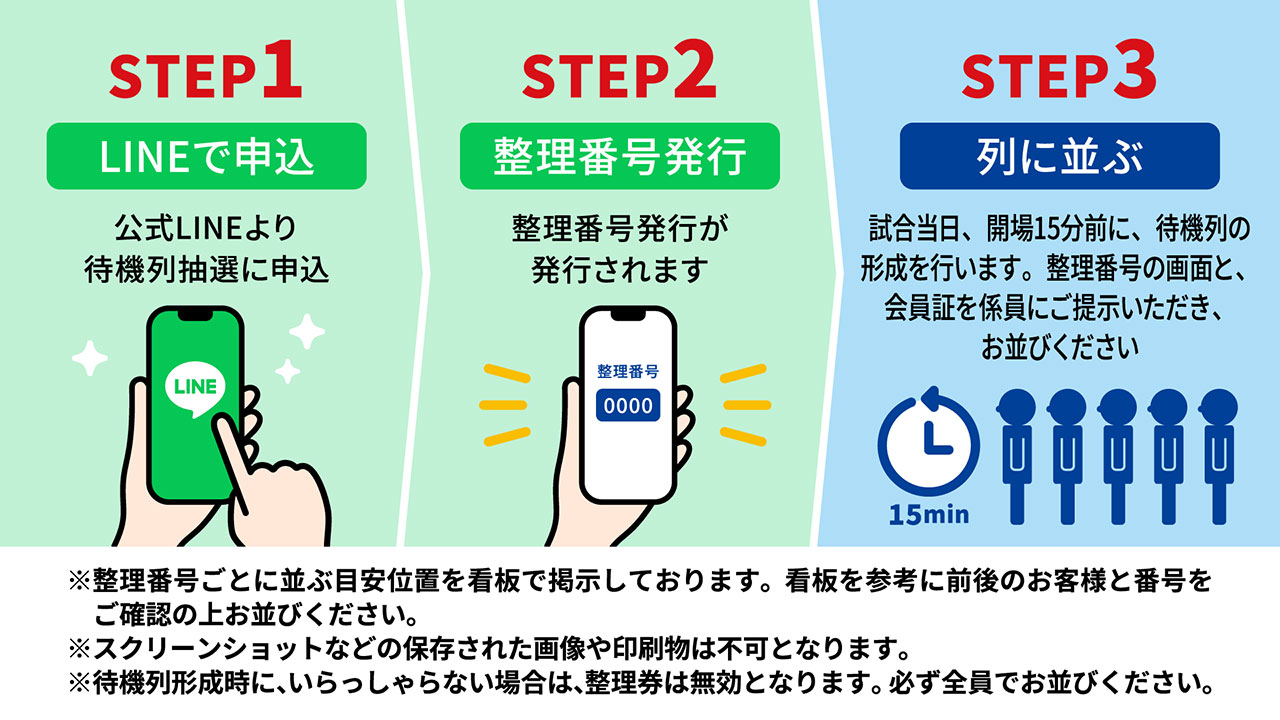 STEP1

LINEで申込

公式LINEより
待機列抽選に申込

LINE

STEP2

整理番号発行

整理番号発行が
発行されます

整理番号
0000

STEP3

列に並ぶ

試合当日、開場15分前に、待機列の形成を行います。整理番号の画面と、会員証を係員にご提示いただき、お並びください

15min

※整理番号ごとに並ぶ目安位置を看板で掲示しております。看板を参考に前後のお客様と番号をご確認の上お並びください。
※スクリーンショットなどの保存された画像や印刷物は不可となります。
※待機列形成時に、いらっしゃらない場合は、整理券は無効となります。必ず全員でお並びください。